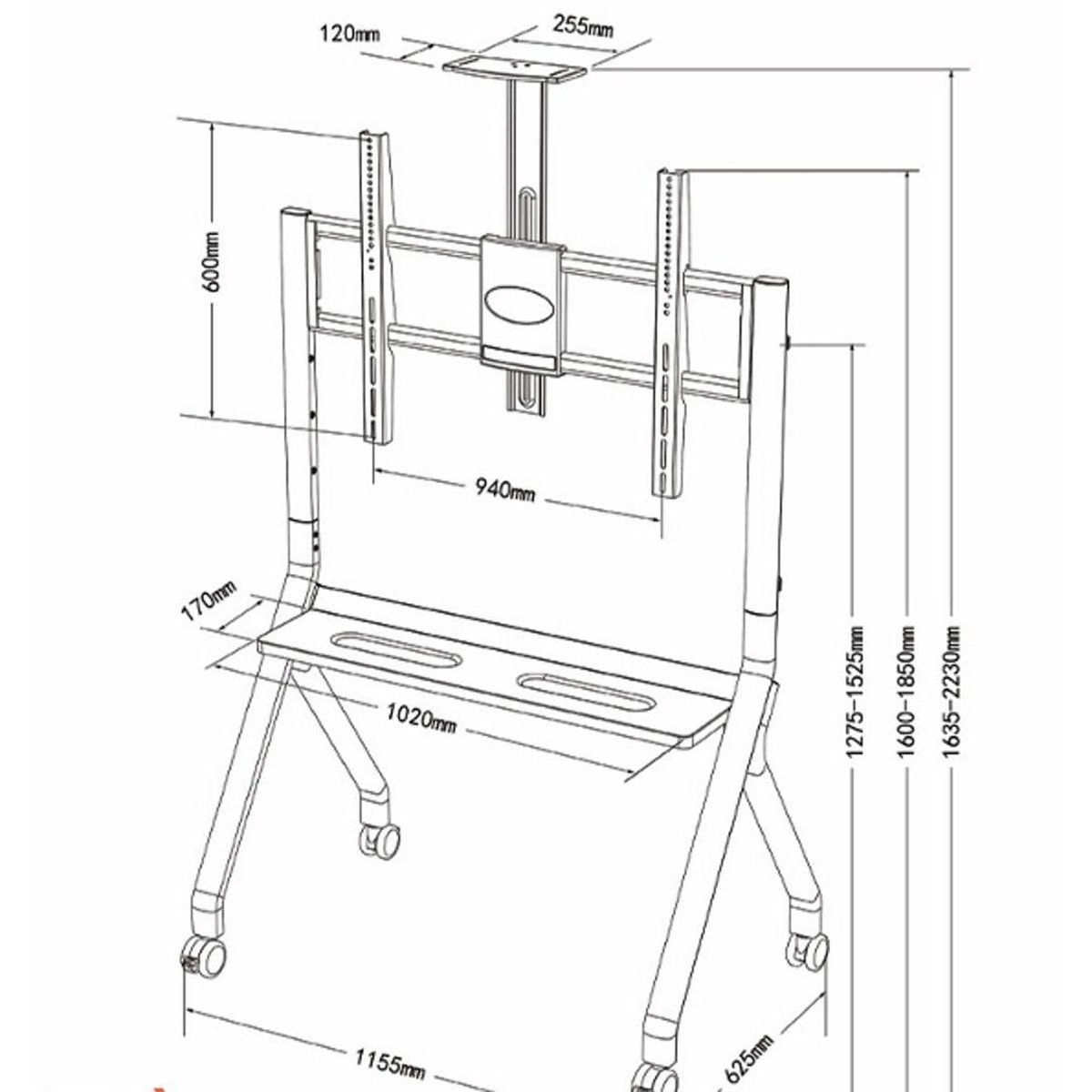 120mm

255mm

600mm

940mm

170mm

1020mm

1275-1525mm

1600-1850mm

1635-2230mm

1155mm

625mm